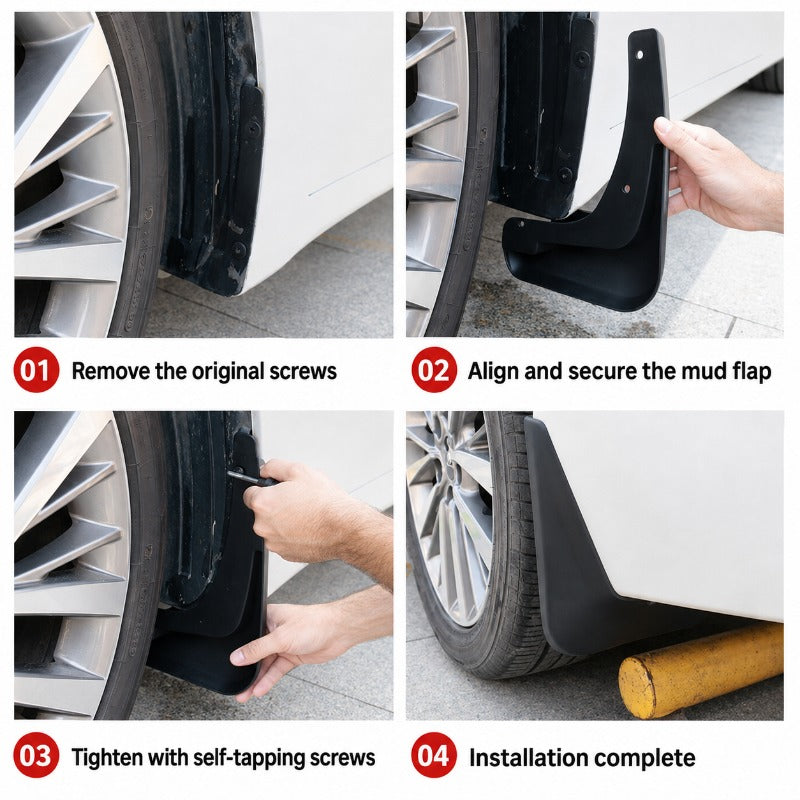 01 Remove the original screws

02 Align and secure the mud flap

03 Tighten with self-tapping screws

04 Installation complete