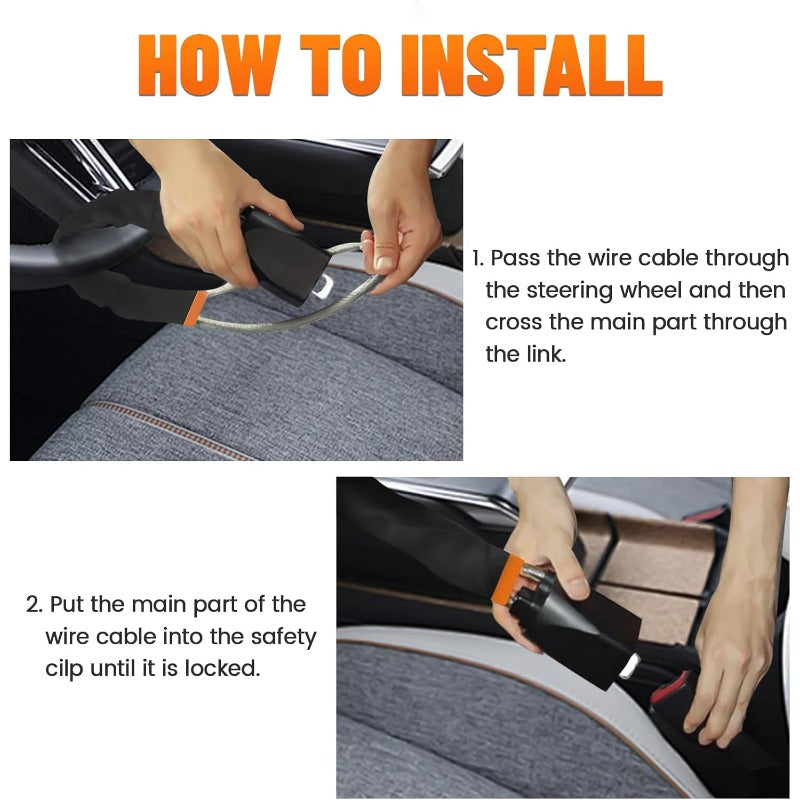 HOW TO INSTALL

1. Pass the wire cable through the steering wheel and then cross the main part through the link.

2. Put the main part of the wire cable into the safety cilp until it is locked.