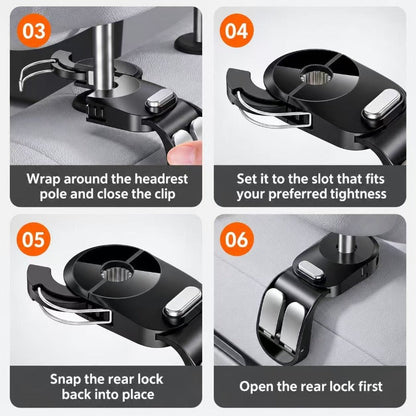 03

Wrap around the headrest pole and close the clip

04

Set it to the slot that fits your preferred tightness

05

Snap the rear lock back into place

06

Open the rear lock first