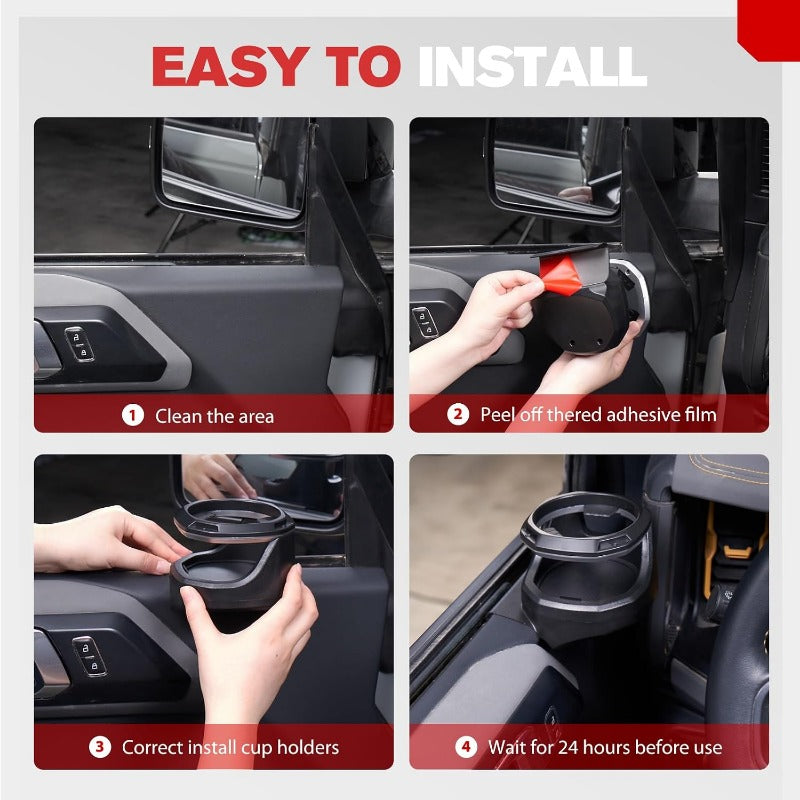 EASY TO INSTALL

1 Clean the area

2 Peel off thered adhesive film

3 Correct install cup holders

4 Wait for 24 hours before use