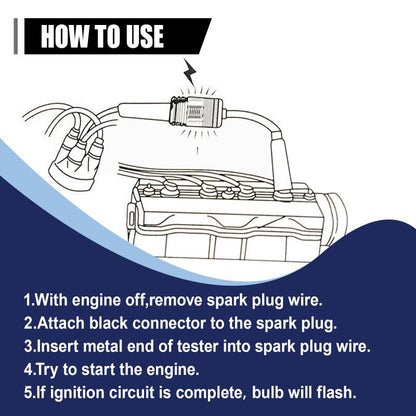 HOW TO USE

1.With engine off,remove spark plug wire.
2.Attach black connector to the spark plug.
3.Insert metal end of tester into spark plug wire.
4.Try to start the engine.
5.If ignition circuit is complete, bulb will flash.