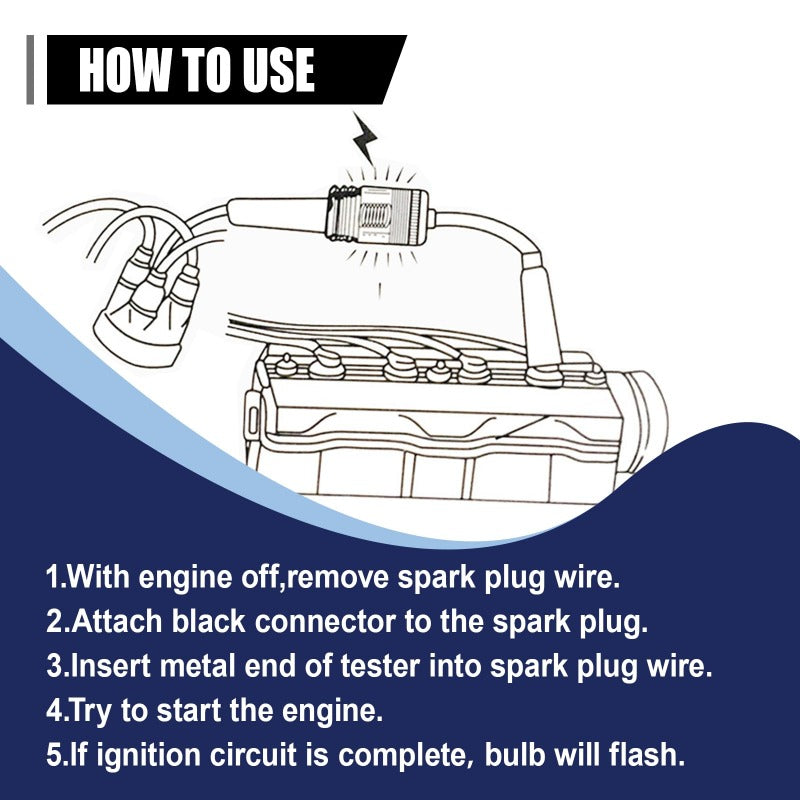 HOW TO USE

1.With engine off,remove spark plug wire.
2.Attach black connector to the spark plug.
3.Insert metal end of tester into spark plug wire.
4.Try to start the engine.
5.If ignition circuit is complete, bulb will flash.