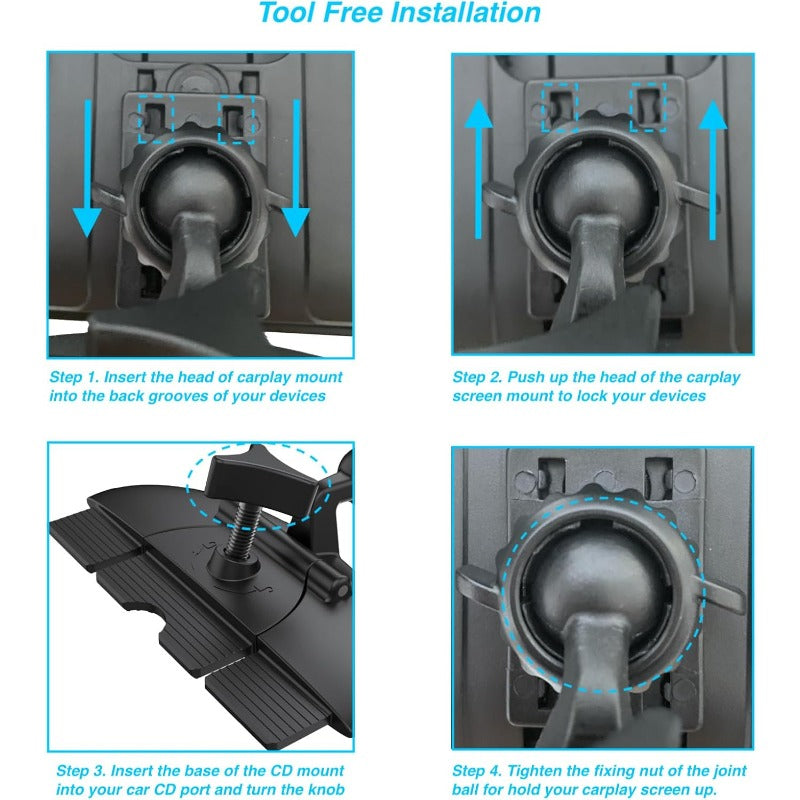 Tool Free Installation

Step 1. Insert the head of carplay mount into the back grooves of your devices

Step 2. Push up the head of the carplay screen mount to lock your devices

Step 3. Insert the base of the CD mount into your car CD port and turn the knob

Step 4. Tighten the fixing nut of the joint ball for hold your carplay screen up.