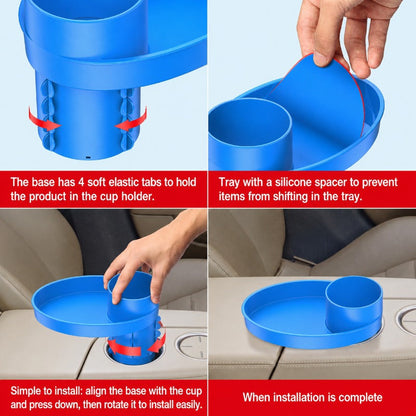 The base has 4 soft elastic tabs to hold the product in the cup holder.

Tray with a silicone spacer to prevent items from shifting in the tray.

Simple to install: align the base with the cup and press down, then rotate it to install easily.

When installation is complete