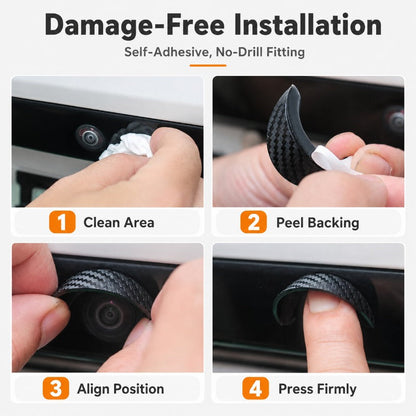 Damage-Free Installation

Self-Adhesive, No-Drill Fitting

1 Clean Area

2 Peel Backing

3 Align Position

4 Press Firmly