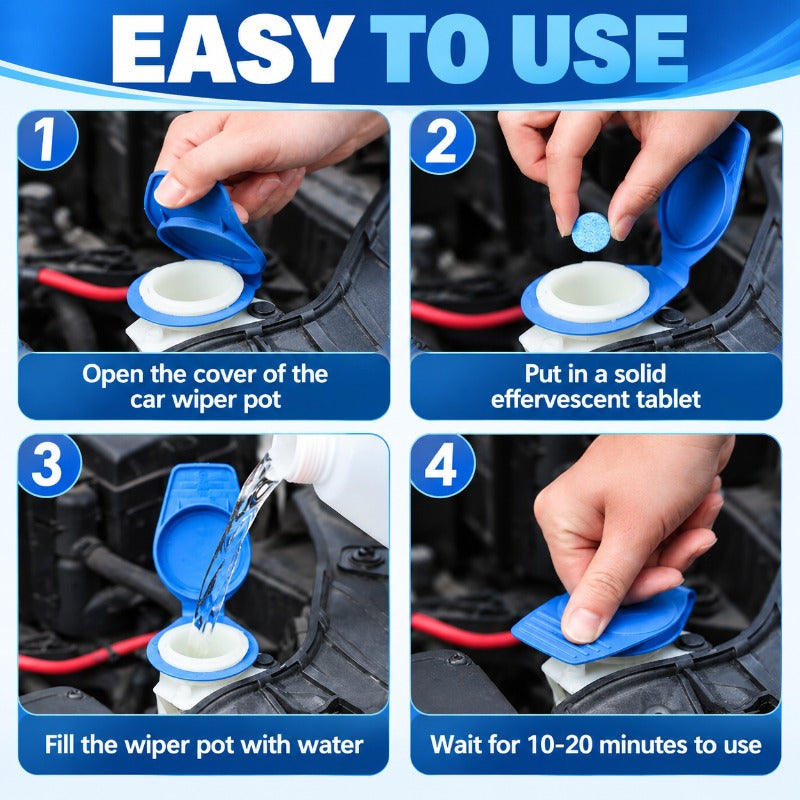 EASY TO USE

1
Open the cover of the car wiper pot

2
Put in a solid effervescent tablet

3
Fill the wiper pot with water

4
Wait for 10-20 minutes to use