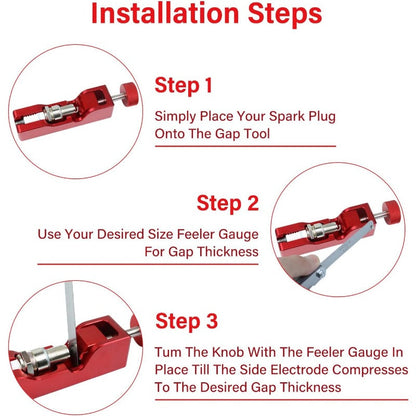 Installation Steps

Step 1

Simply Place Your Spark Plug Onto The Gap Tool

Step 2

Use Your Desired Size Feeler Gauge For Gap Thickness

Step 3

Tum The Knob With The Feeler Gauge In Place Till The Side Electrode Compresses To The Desired Gap Thickness