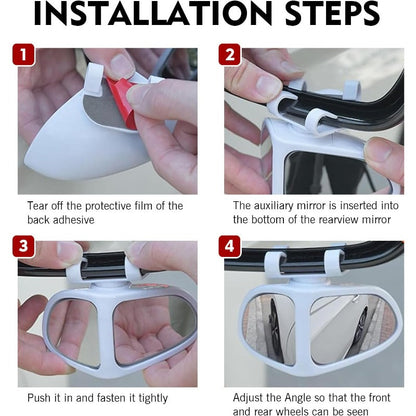 INSTALLATION STEPS

1

Tear off the protective film of the back adhesive

2

The auxiliary mirror is inserted into the bottom of the rearview mirror

3

Push it in and fasten it tightly

4

Adjust the Angle so that the front and rear wheels can be seen