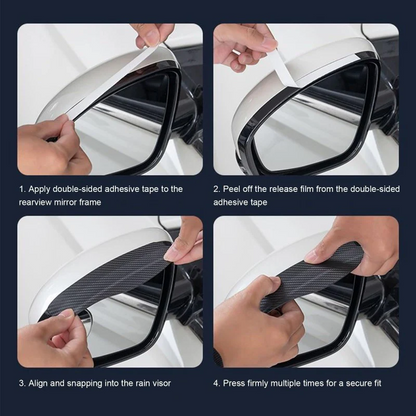 1. Apply double-sided adhesive tape to the rearview mirror frame

2. Peel off the release film from the double-sided adhesive tape

3. Align and snapping into the rain visor

4. Press firmly multiple times for a secure fit