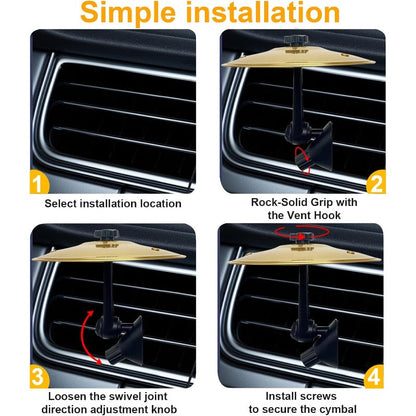 Simple installation

1

Select installation location

2

Rock-Solid Grip with the Vent Hook

3

Loosen the swivel joint direction adjustment knob

4

Install screws to secure the cymbal