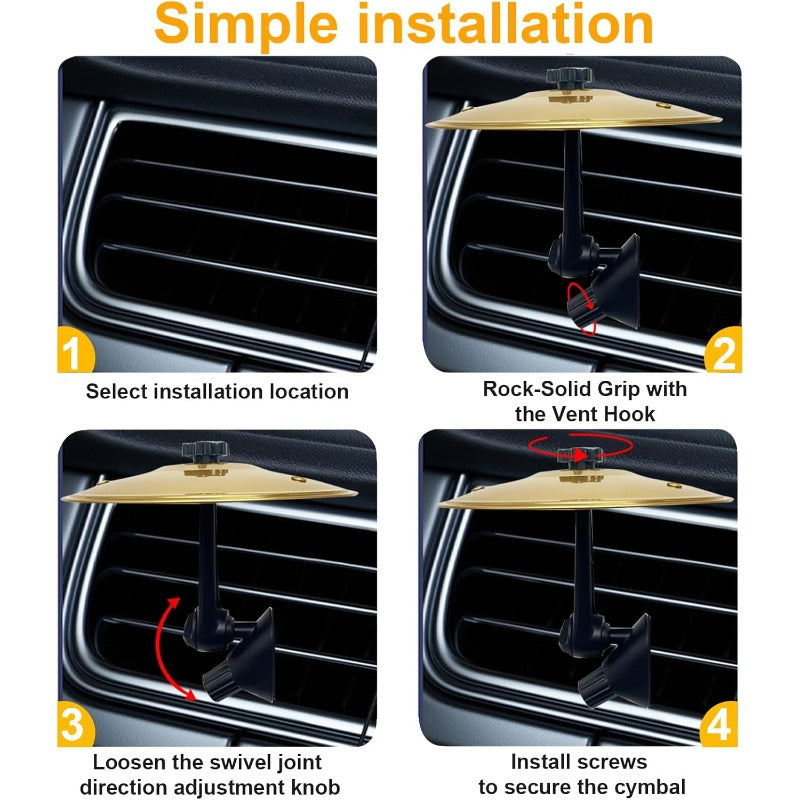 Simple installation

1

Select installation location

2

Rock-Solid Grip with the Vent Hook

3

Loosen the swivel joint direction adjustment knob

4

Install screws to secure the cymbal