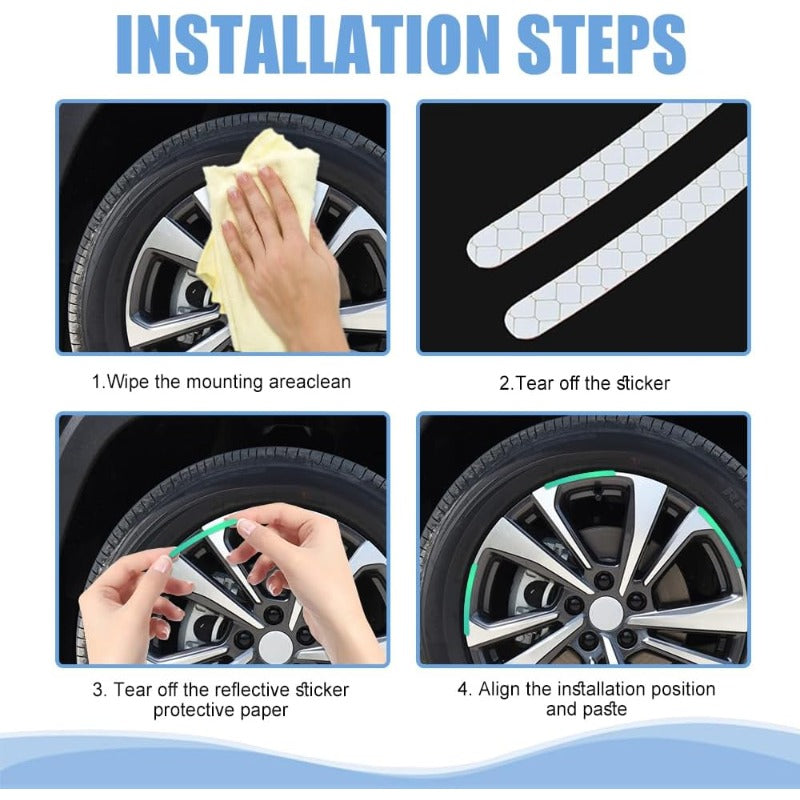 INSTALLATION STEPS

1.Wipe the mounting areaclean

2.Tear off the sticker

3. Tear off the reflective sticker protective paper

4. Align the installation position and paste